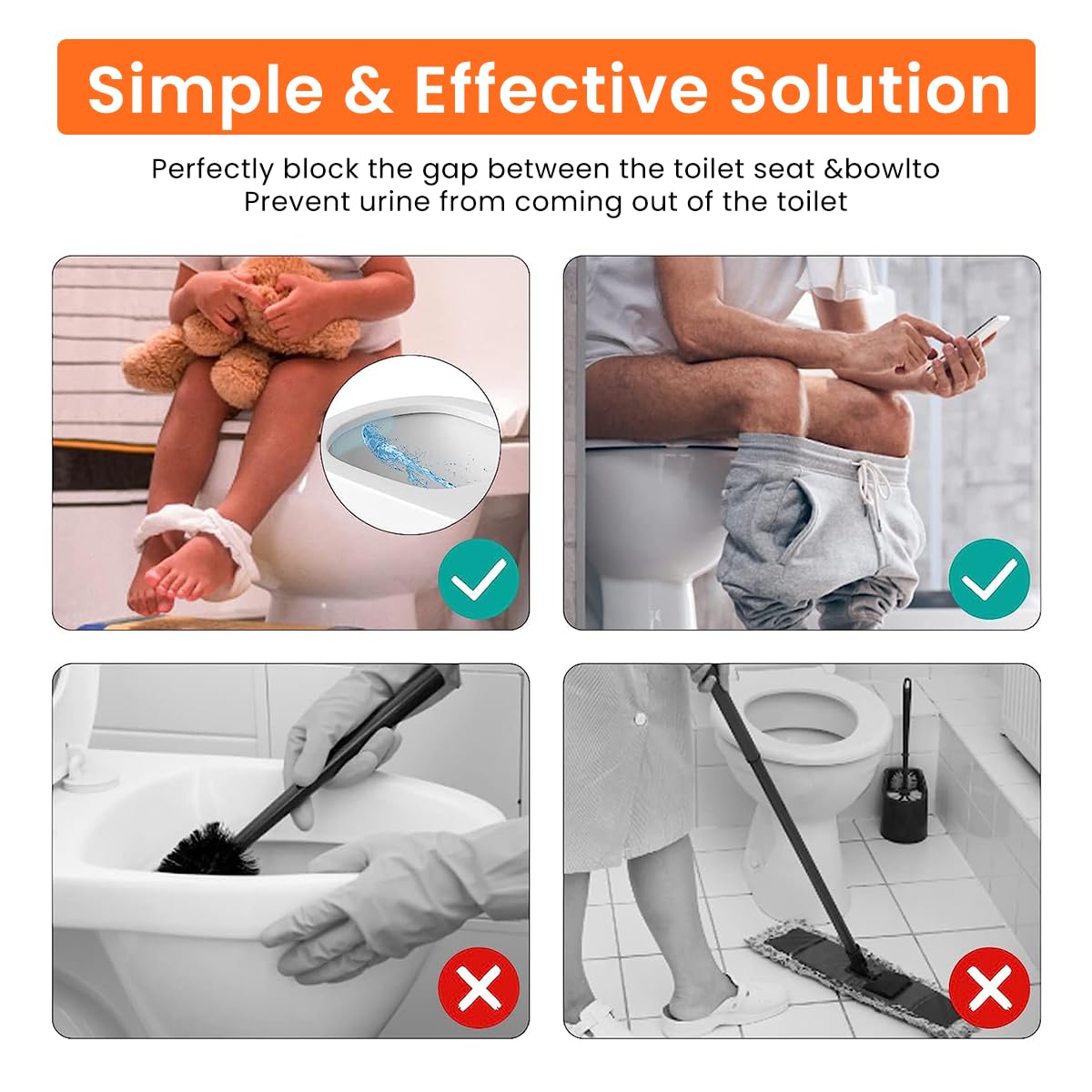 Simple & Effective Solution

Perfectly block the gap between the toilet seat &bowlto Prevent urine from coming out of the toilet